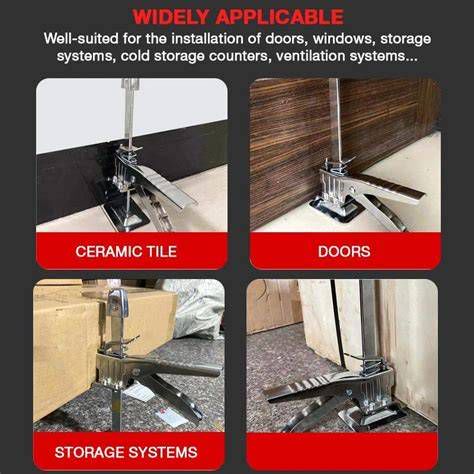 WIDELY APPLICABLE
Well-suited for the installation of doors, windows, storage systems, cold storage counters, ventilation systems...

CERAMIC TILE

DOORS

STORAGE SYSTEMS